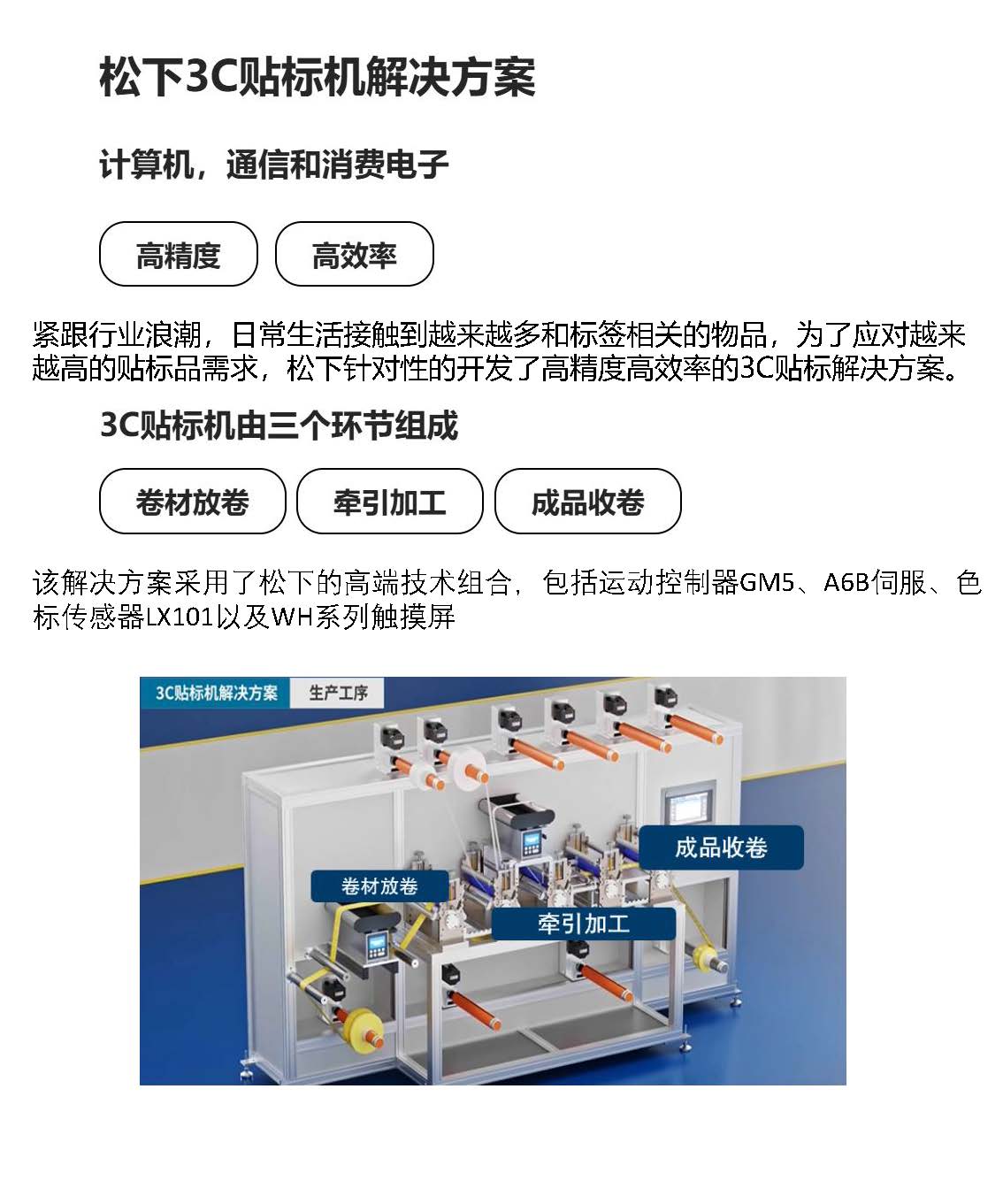 松下3C贴标机解决方案

计算机，通信和消费电子

高精度 高效率

紧跟行业浪潮，日常生活接触到越来越多和标签相关的物品，为了应对越来越高的贴标品需求，松下针对性的开发了高精度高效率的3C贴标解决方案。

3C贴标机由三个环节组成

卷材放卷 牵引加工 成品收卷

该解决方案采用了松下的高端技术组合，包括运动控制器GM5、A6B伺服、色标传感器LX101以及WH系列触摸屏

3C贴标机解决方案 生产工序

成品收卷

卷材放卷

牵引加工