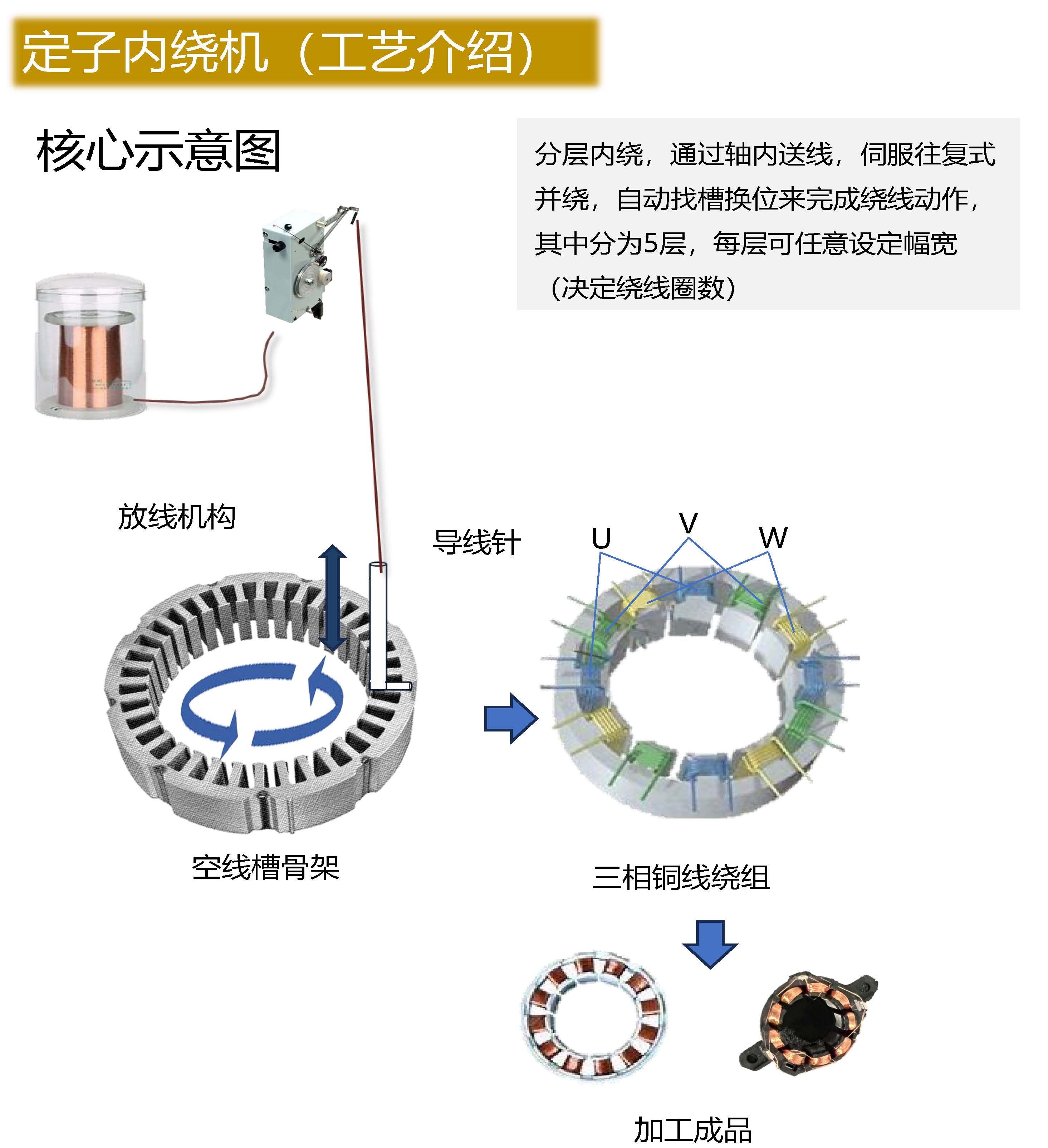 定子内绕机（工艺介绍）

核心示意图

分层内绕，通过轴内送线，伺服往复式并绕，自动找槽换位来完成绕线动作，其中分为5层，每层可任意设定幅宽（决定绕线圈数）

放线机构

导线针

U

V

W

空线槽骨架

三相铜线绕组

加工成品